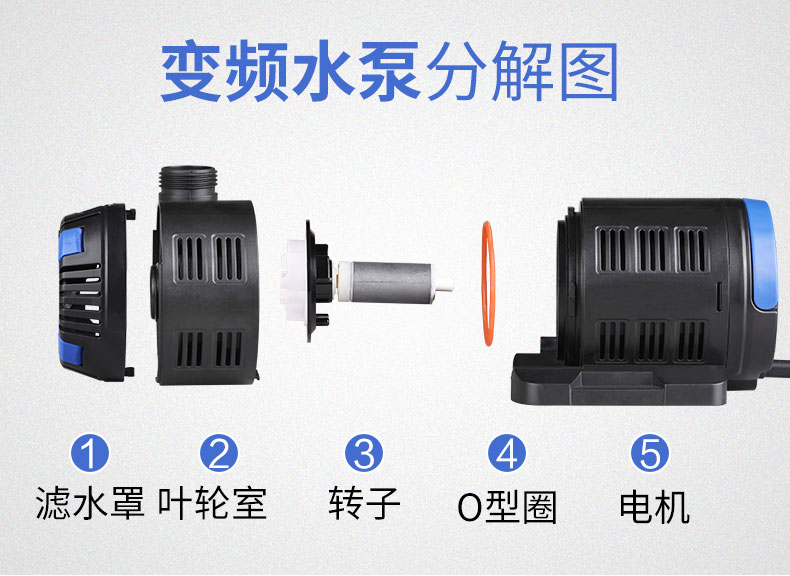 变频水泵分解图

1
滤水罩

2
叶轮室

3
转子

4
O型圈

5
电机